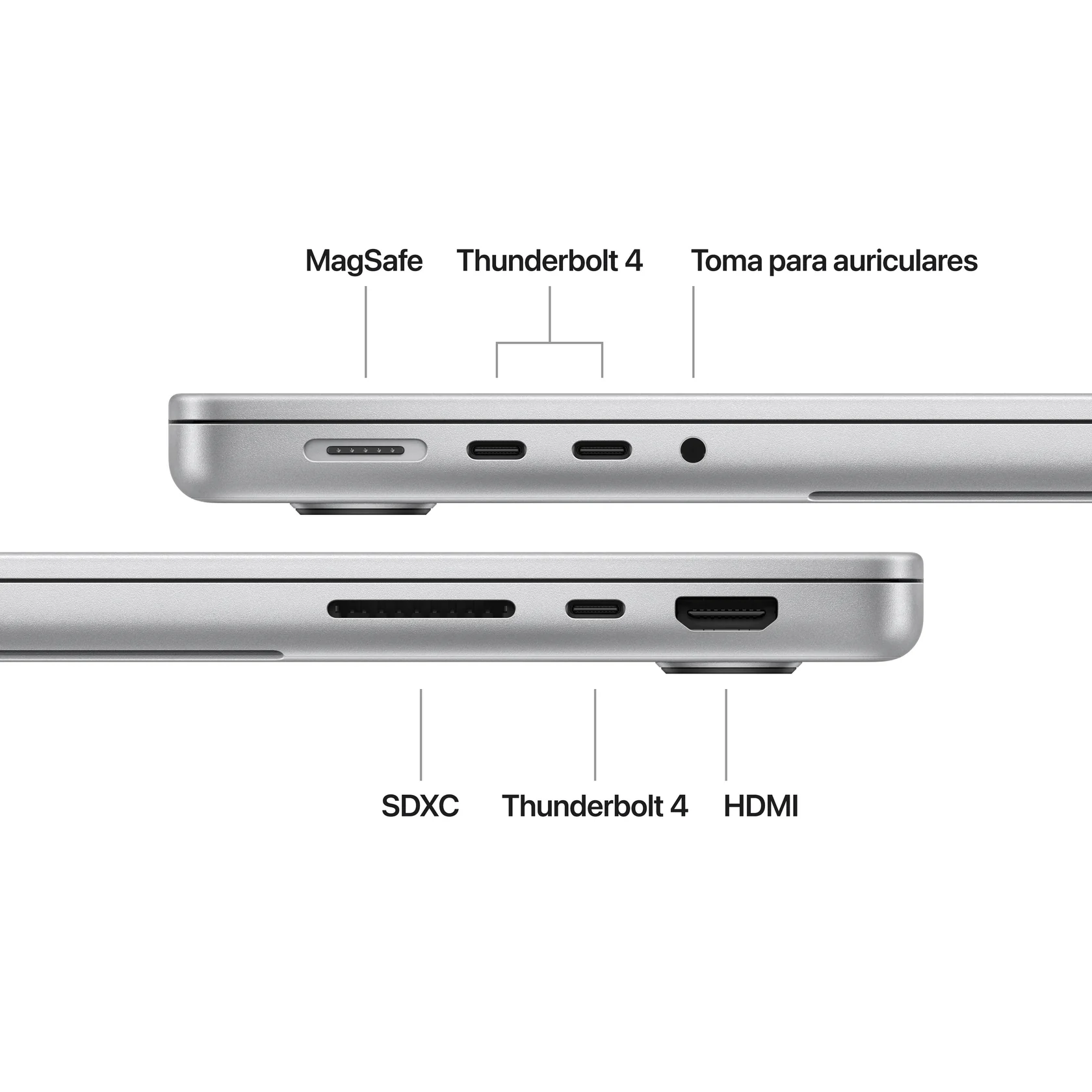 MagSafe Thunderbolt 4 Toma para auriculares

SDXC Thunderbolt 4 HDMI